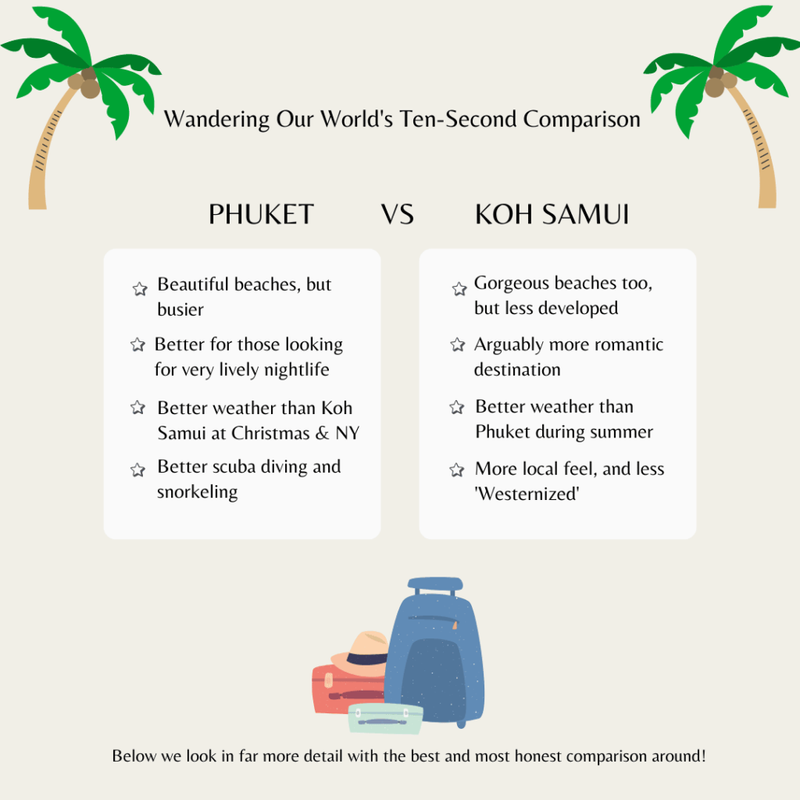 Wandering Our World's Ten-Second Comparison

PHUKET VS KOH SAMUI

Beautiful beaches, but busier

Better for those looking for very lively nightlife

Better weather than Koh Samui at Christmas & NY

Better scuba diving and snorkeling

Gorgeous beaches too, but less developed

Arguably more romantic destination

Better weather than Phuket during summer

More local feel, and less 'Westernized'

Below we look in far more detail with the best and most honest comparison around!